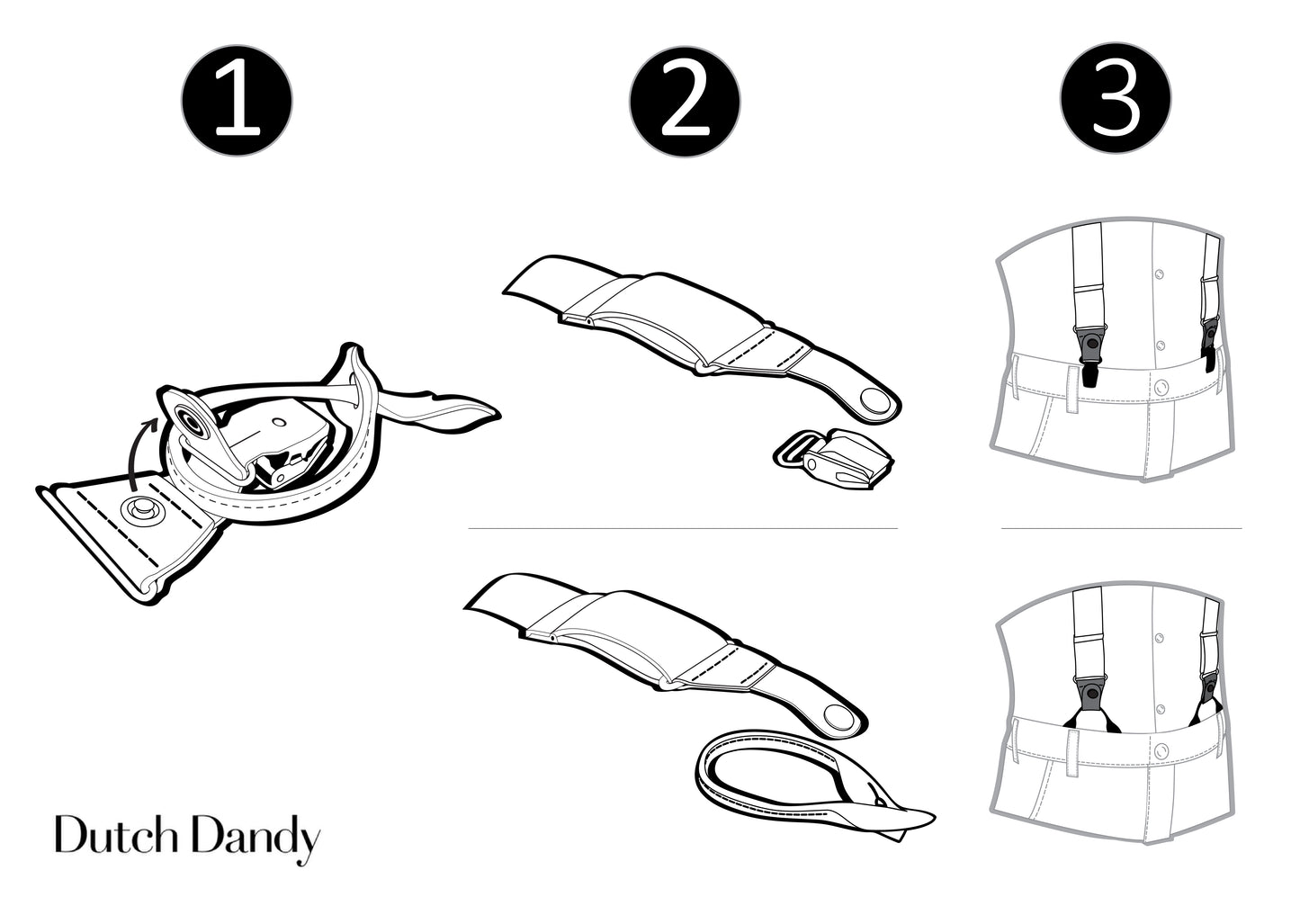 1

2

3

Dutch Dandy